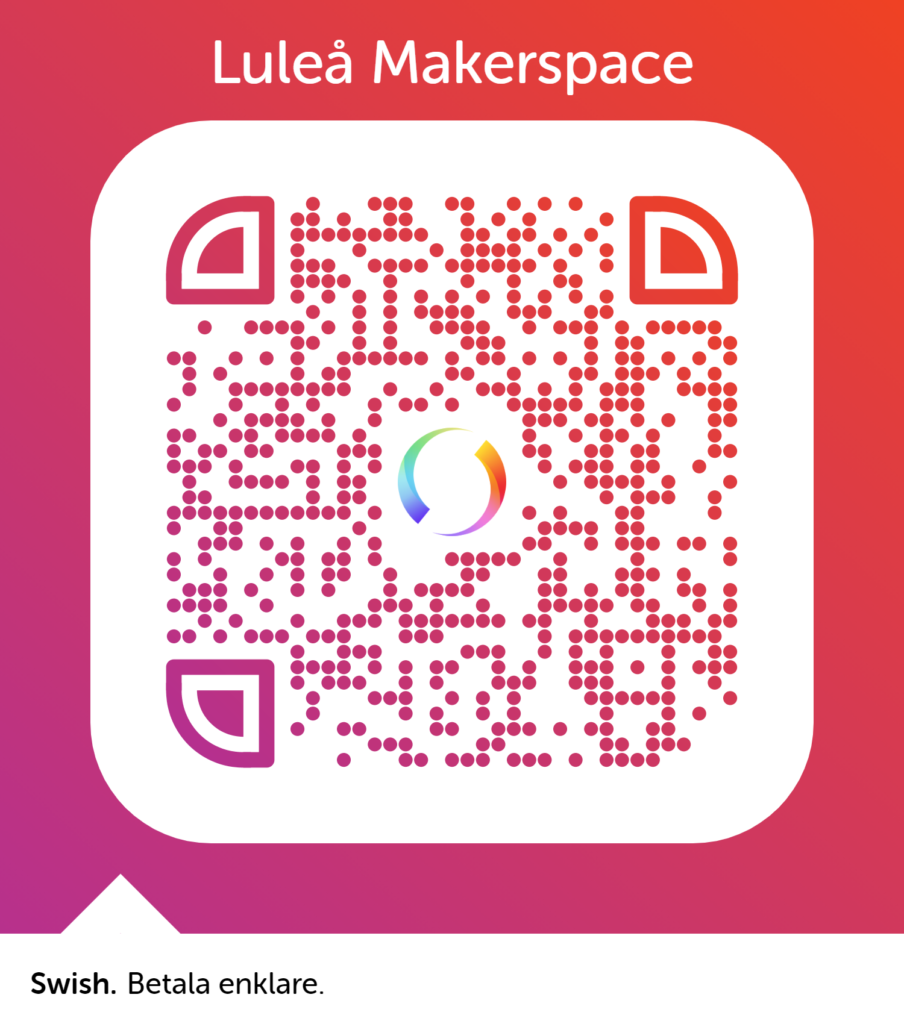 Luleå Makerspace

Swish. Betala enklare.